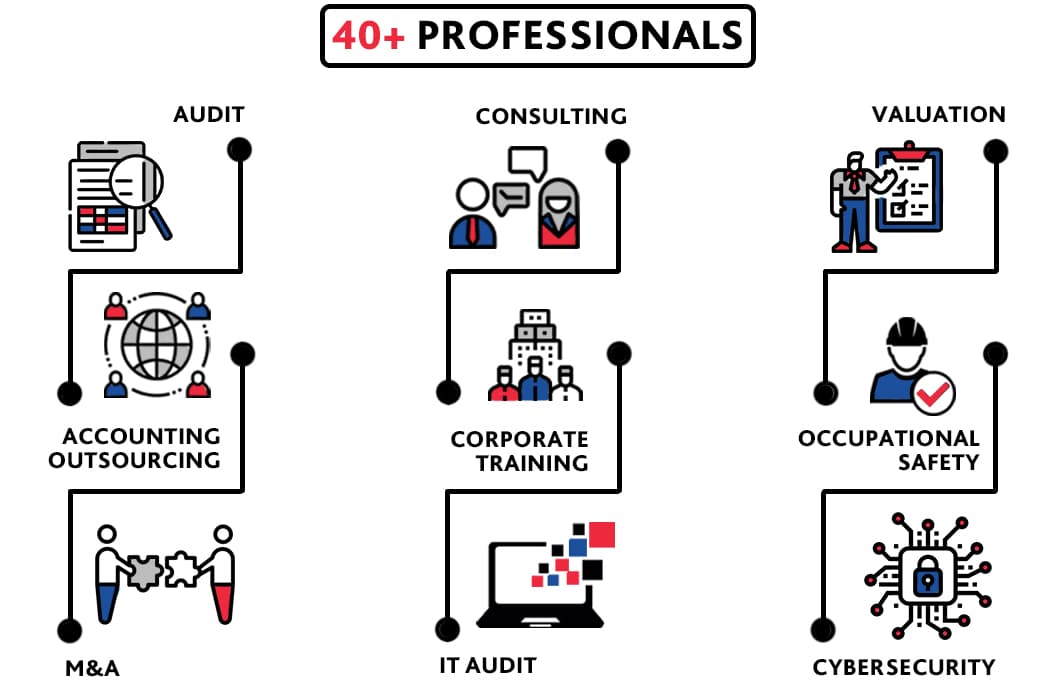 40+ PROFESSIONALS

AUDIT

ACCOUNTING OUTSOURCING

M&A

CONSULTING

CORPORATE TRAINING

IT AUDIT

VALUATION

OCCUPATIONAL SAFETY

CYBERSECURITY